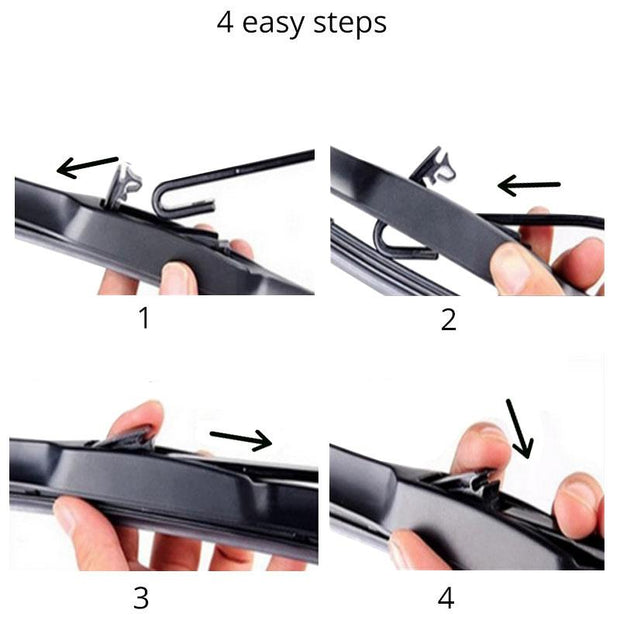 4 easy steps

1

2

3

4